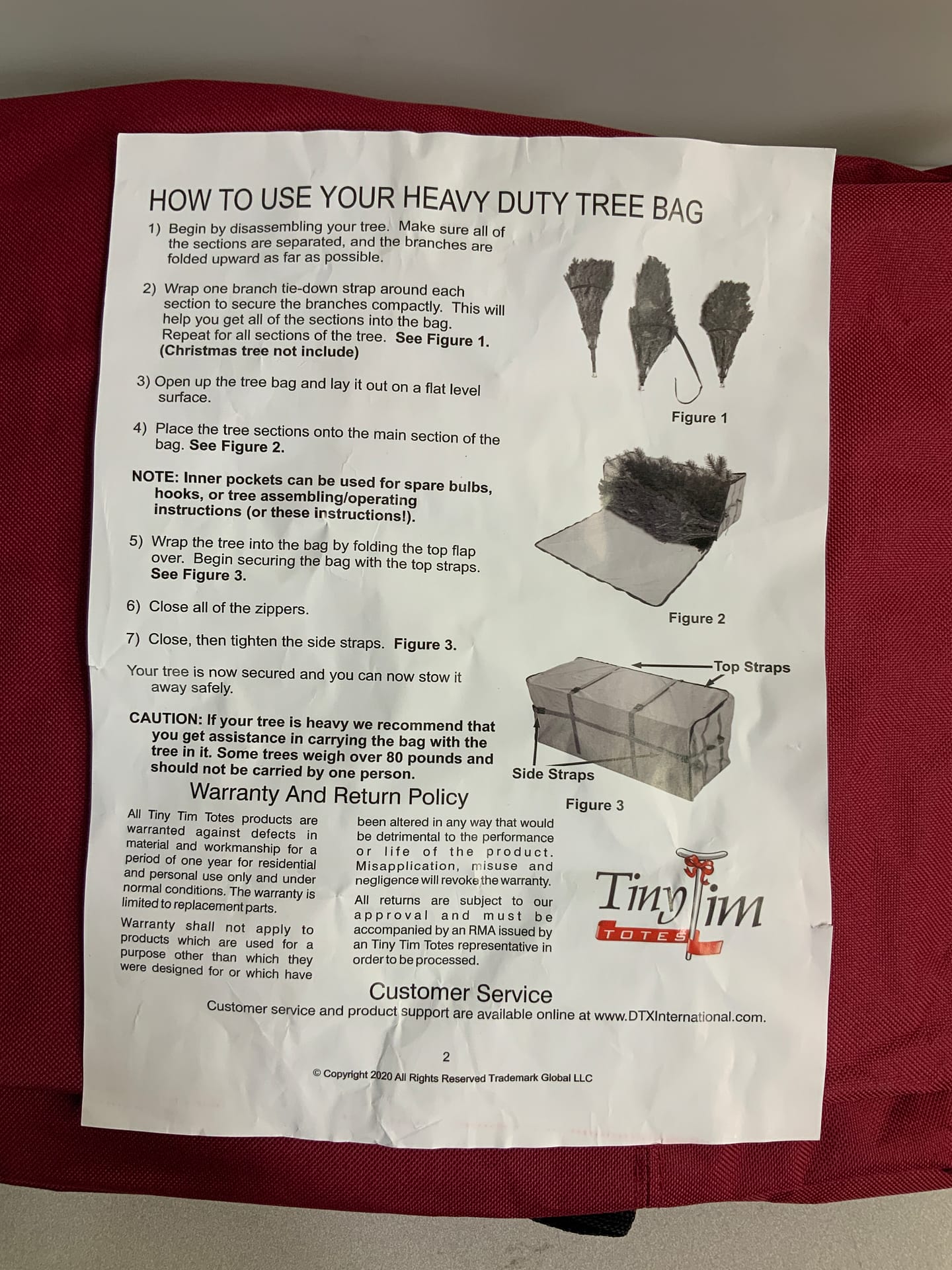 HOW TO USE YOUR HEAVY DUTY TREE BAG

1) Begin by disassembling your tree. Make sure all of the sections are separated, and the branches are folded upward as far as possible.

2) Wrap one branch tie-down strap around each section to secure the branches compactly. This will help you get all of the sections into the bag. Repeat for all sections of the tree. See Figure 1. (Christmas tree not include)

3) Open up the tree bag and lay it out on a flat level surface.

4) Place the tree sections onto the main section of the bag. See Figure 2.

NOTE: Inner pockets can be used for spare bulbs, hooks, or tree assembling/operating instructions (or these instructions!).

5) Wrap the tree into the bag by folding the top flap over. Begin securing the bag with the top straps. See Figure 3.

6) Close all of the zippers.

7) Close, then tighten the side straps. Figure 3.

Your tree is now secured and you can now stow it away safely.

CAUTION: If your tree is heavy we recommend that you get assistance in carrying the bag with the tree in it. Some trees weigh over 80 pounds and should not be carried by one person.

Figure 1

Figure 2

Top Straps

Side Straps

Figure 3

Warranty And Return Policy

All Tiny Tim Totes products are warranted against defects in material and workmanship for a period of one year for residential and personal use only and under normal conditions. The warranty is limited to replacement parts.

Warranty shall not apply to products which are used for a purpose other than which they were designed for or which have been altered in any way that would be detrimental to the performance or life of the product. Misapplication, misuse and negligence will revoke the warranty.

All returns are subject to our approval and must be accompanied by an RMA issued by an Tiny Tim Totes representative in order to be processed.

Tiny Tim TOTES

Customer Service

Customer service and product support are available online at www.DTXInternational.com.

2

© Copyright 2020 All Rights Reserved Trademark Global LLC